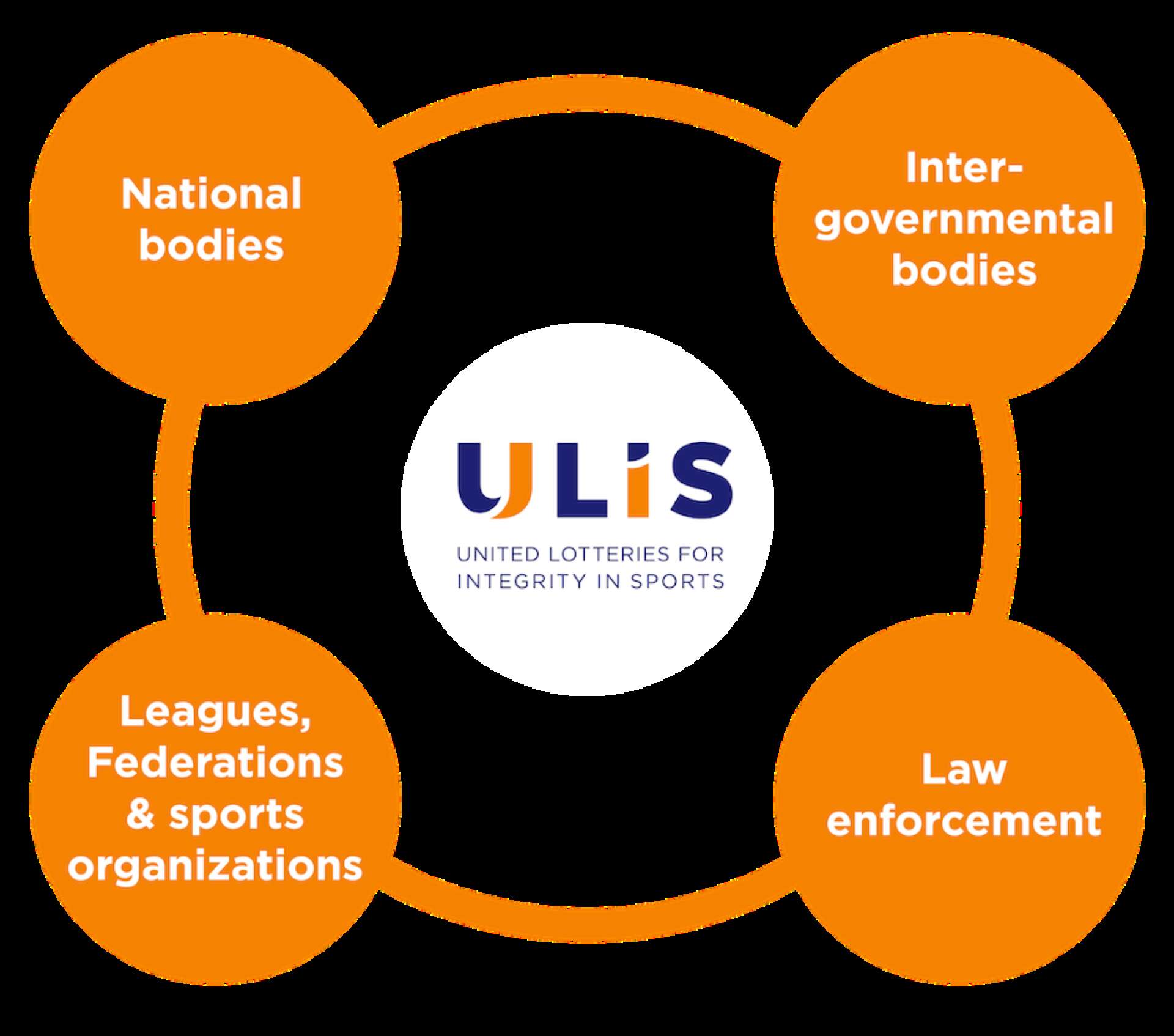 National bodies

Inter-governmental bodies

ULIS

UNITED LOTTERIES FOR INTEGRITY IN SPORTS

Leagues, Federations & sports organizations

Law enforcement