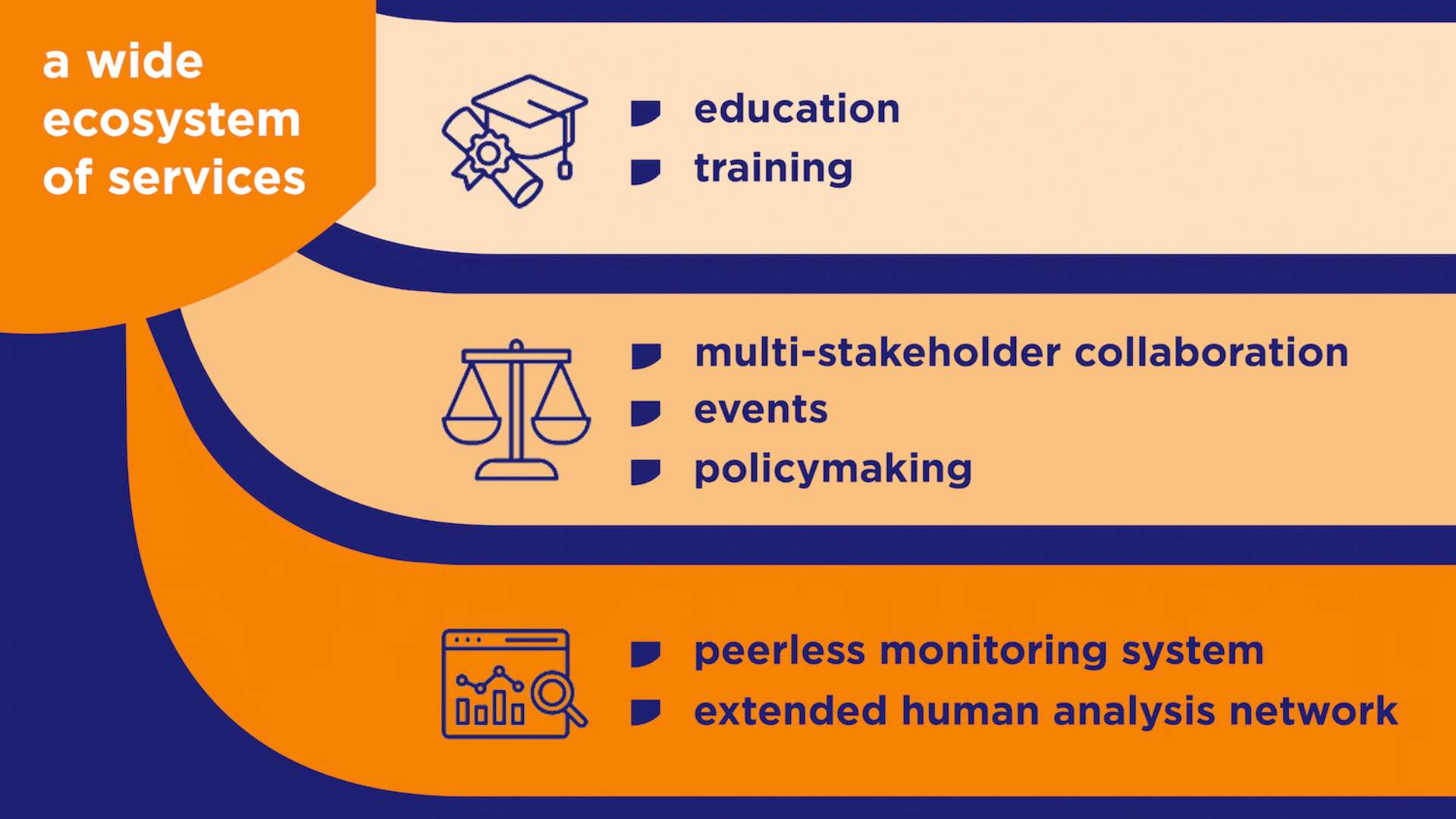 a wide ecosystem of services

education
training

multi-stakeholder collaboration
events
policymaking

peerless monitoring system
extended human analysis network